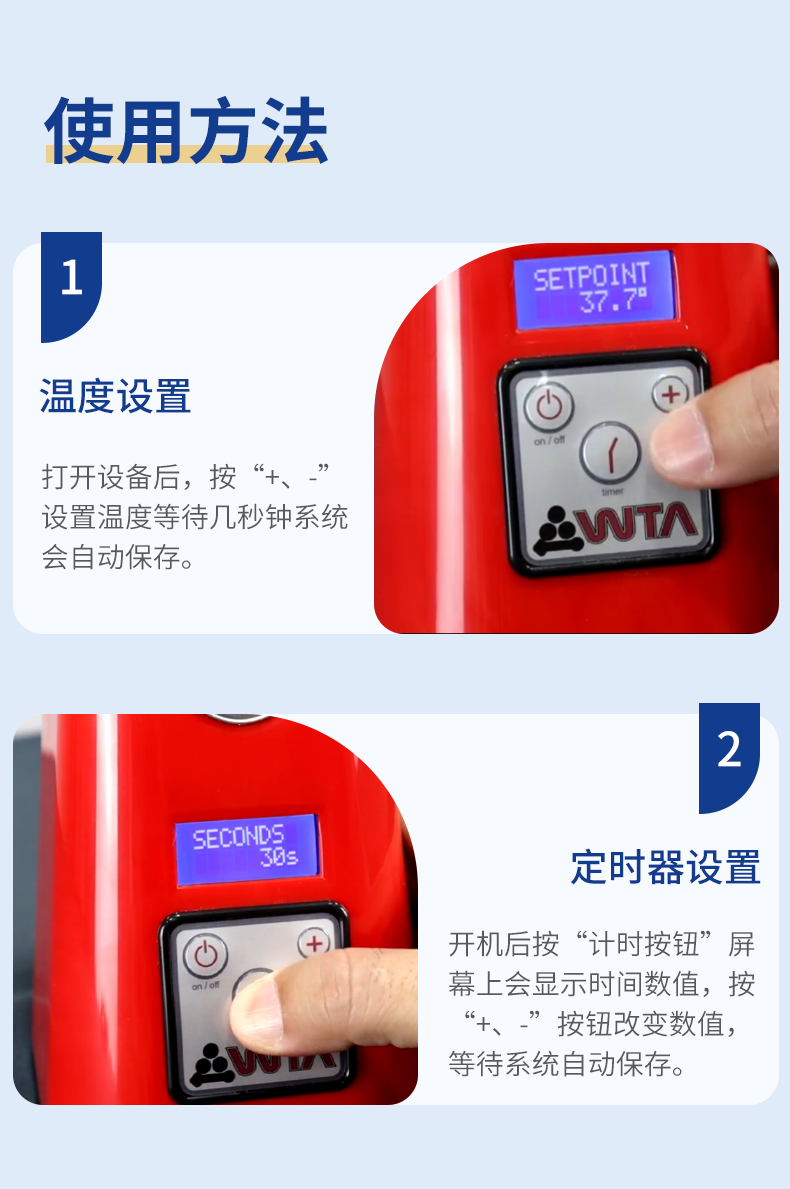 使用方法

1

温度设置

打开设备后，按“+、-”设置温度等待几秒钟系统会自动保存。

SETPOINT
37.7°

on / off

timer

WTA

2

定时器设置

开机后按“计时按钮”屏幕上会显示时间数值，按“+、-”按钮改变数值，等待系统自动保存。

SECONDS
30s

on / off

WTA